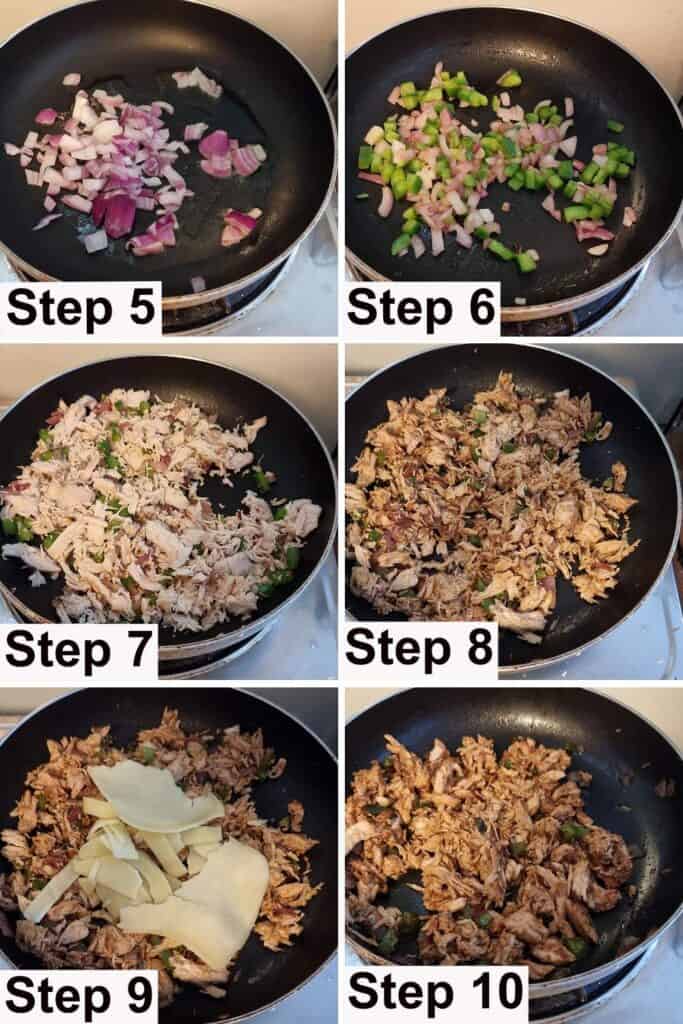 Step 5

Step 6

Step 7

Step 8

Step 9

Step 10