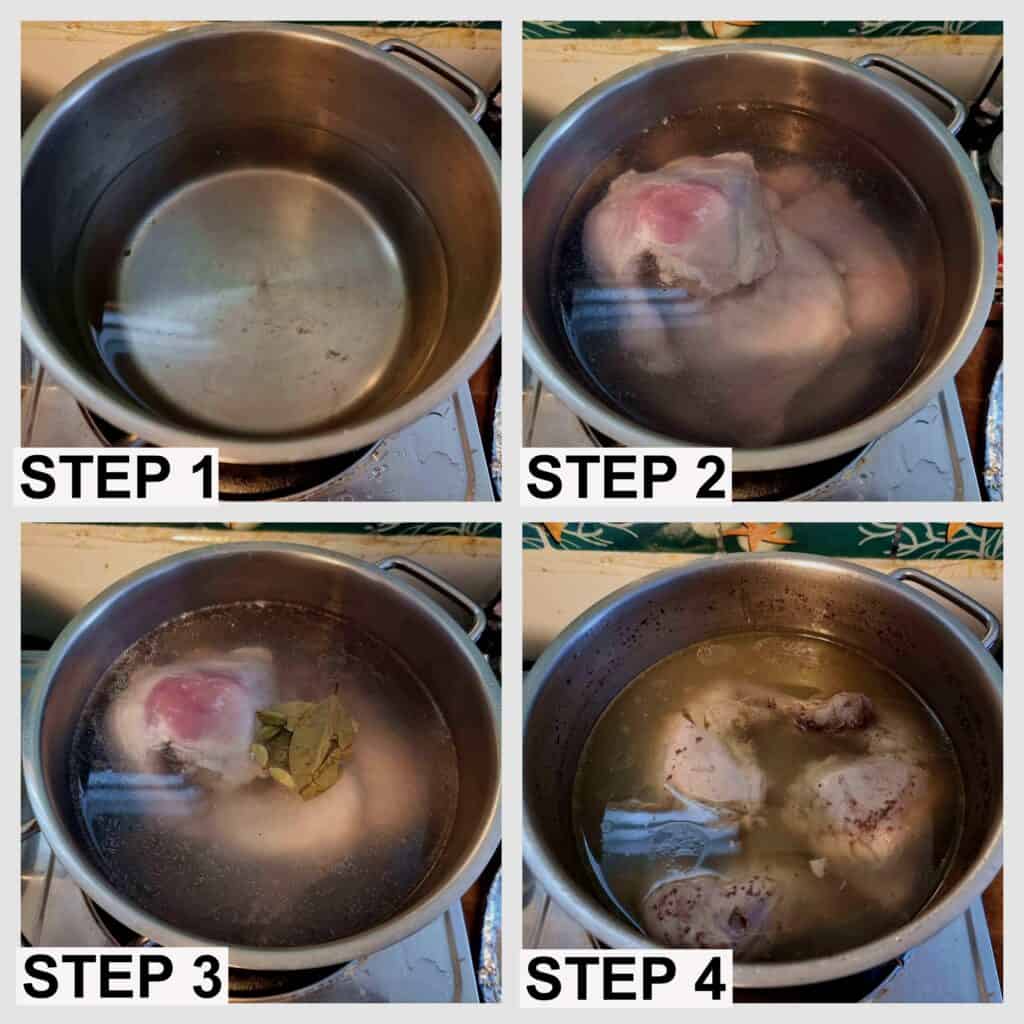 STEP 1

STEP 2

STEP 3

STEP 4