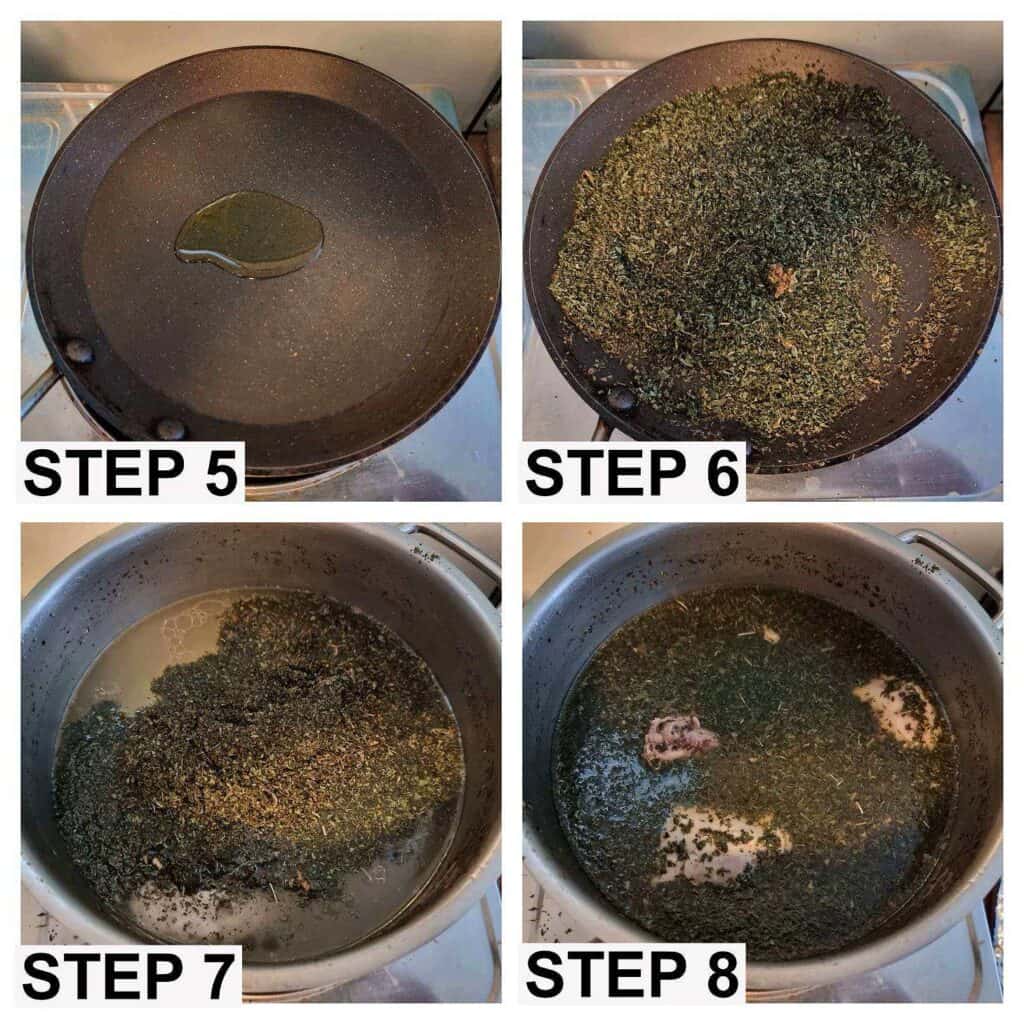 STEP 5

STEP 6

STEP 7

STEP 8