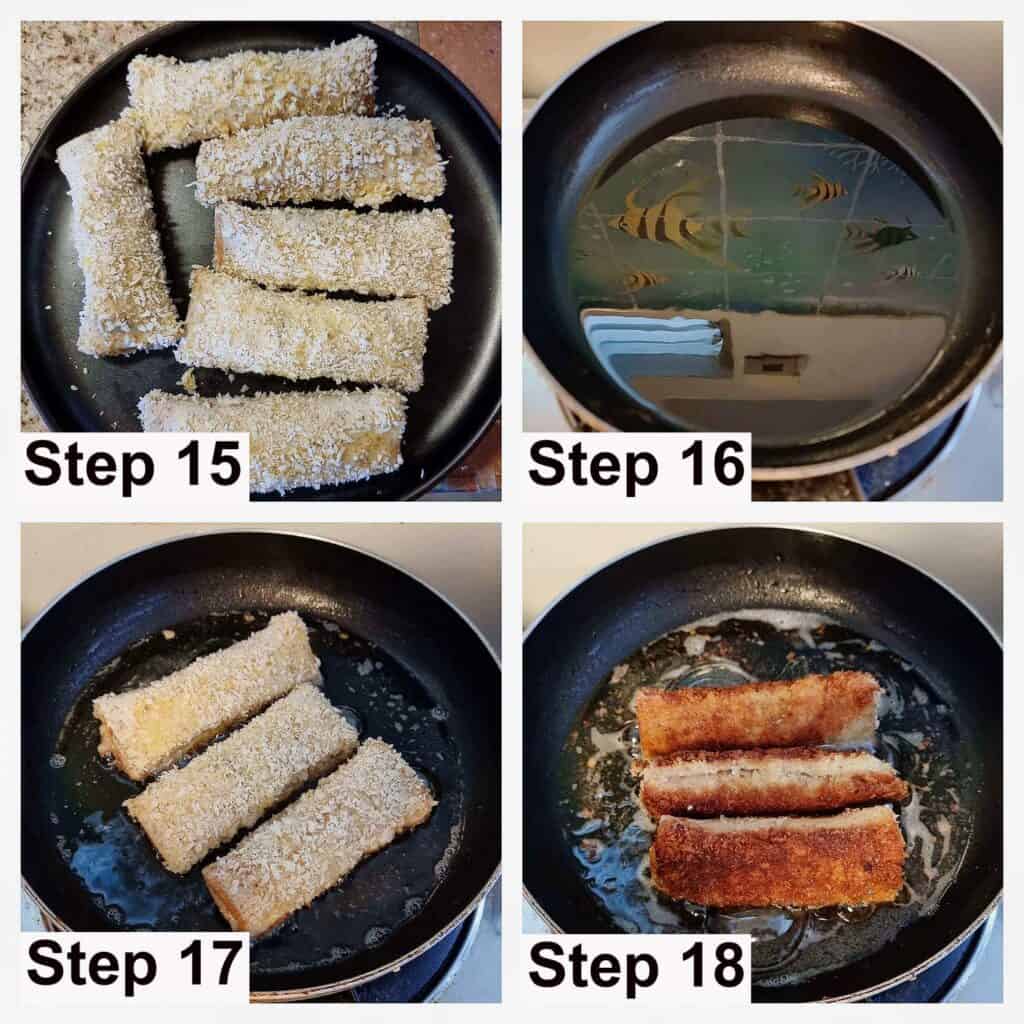 Step 15

Step 16

Step 17

Step 18