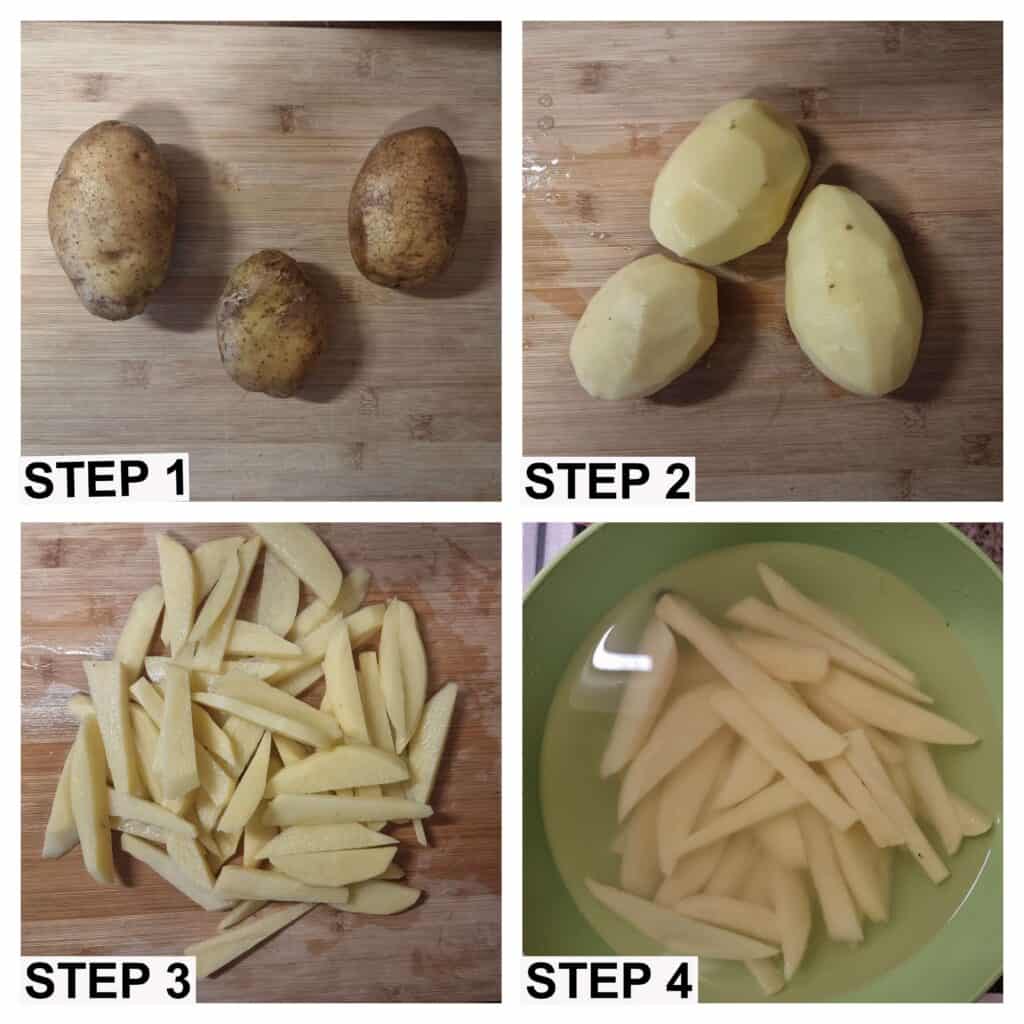 STEP 1

STEP 2

STEP 3

STEP 4