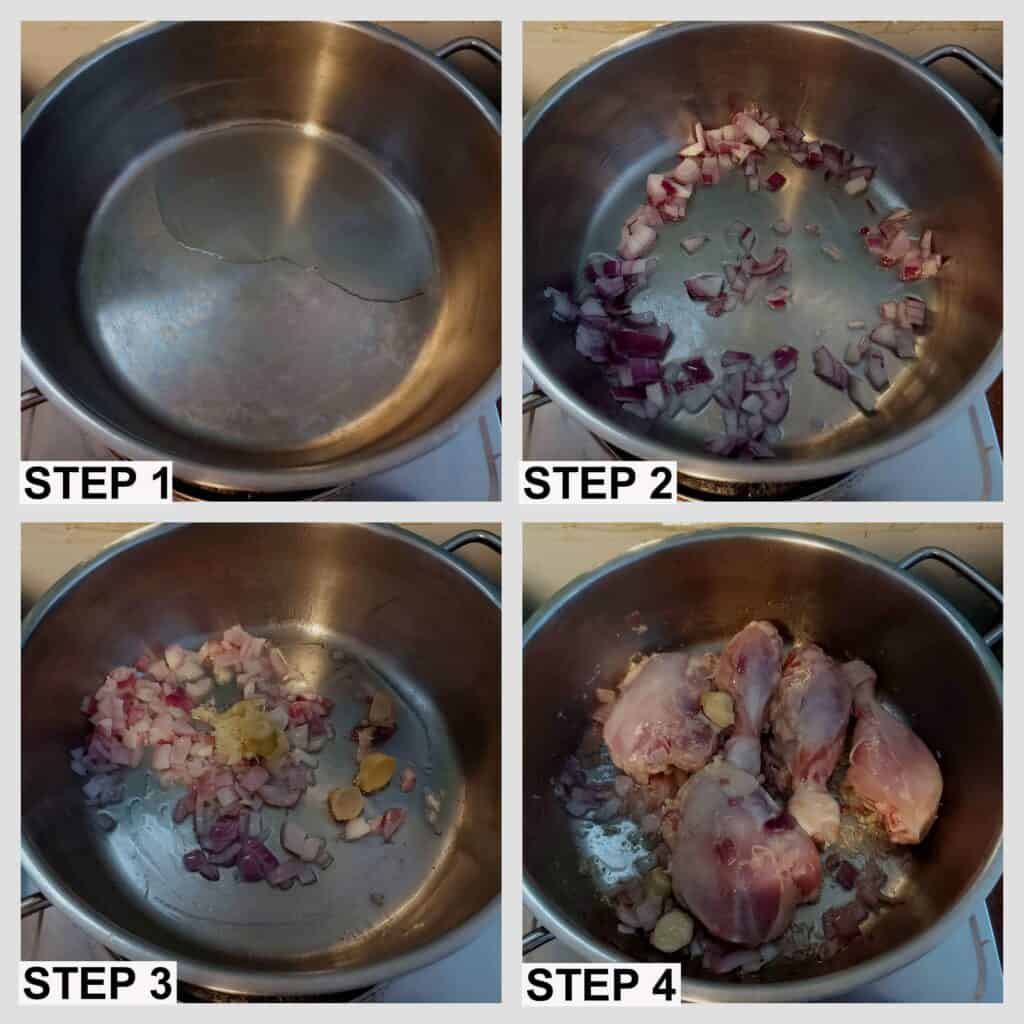 STEP 1

STEP 2

STEP 3

STEP 4