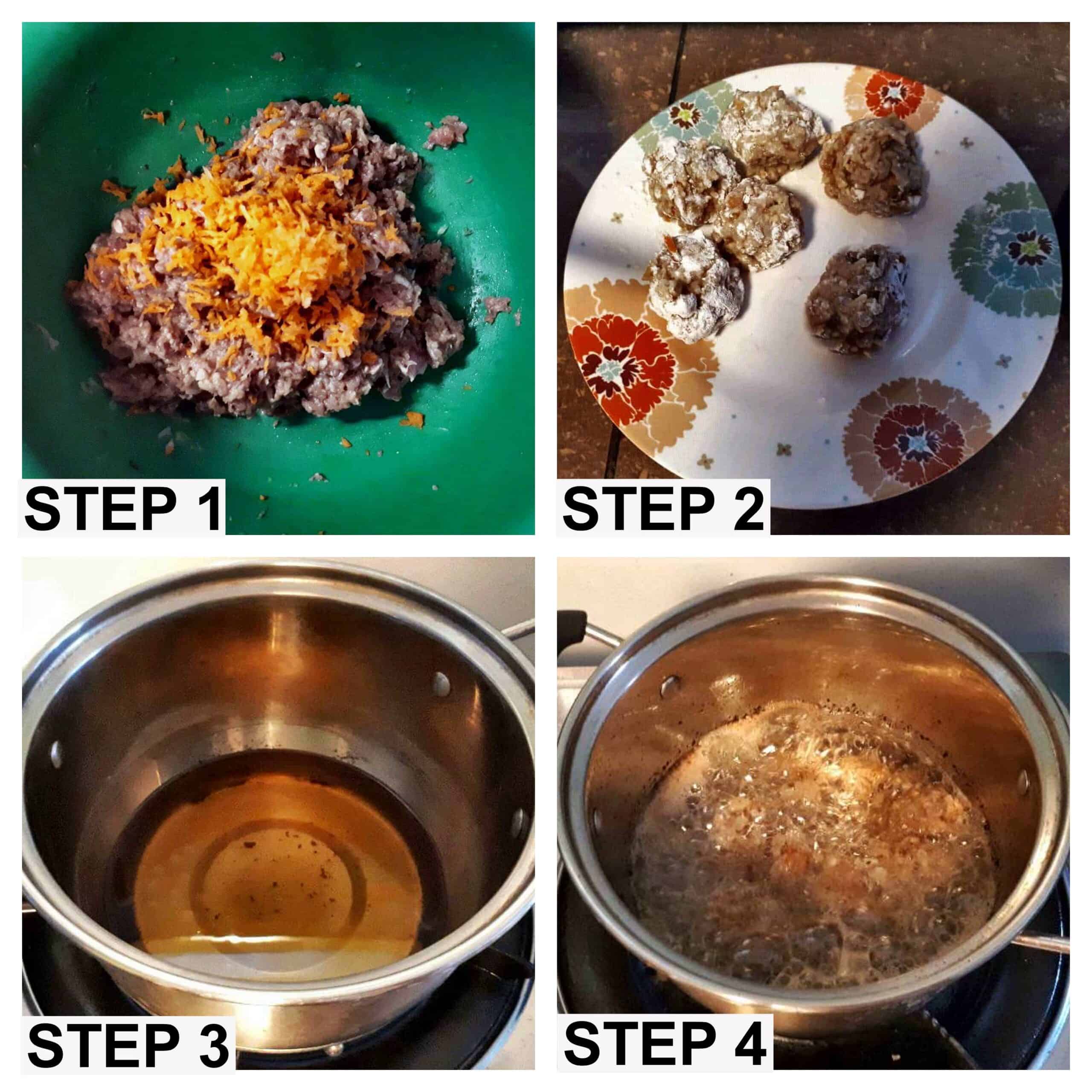 STEP 1

STEP 2

STEP 3

STEP 4