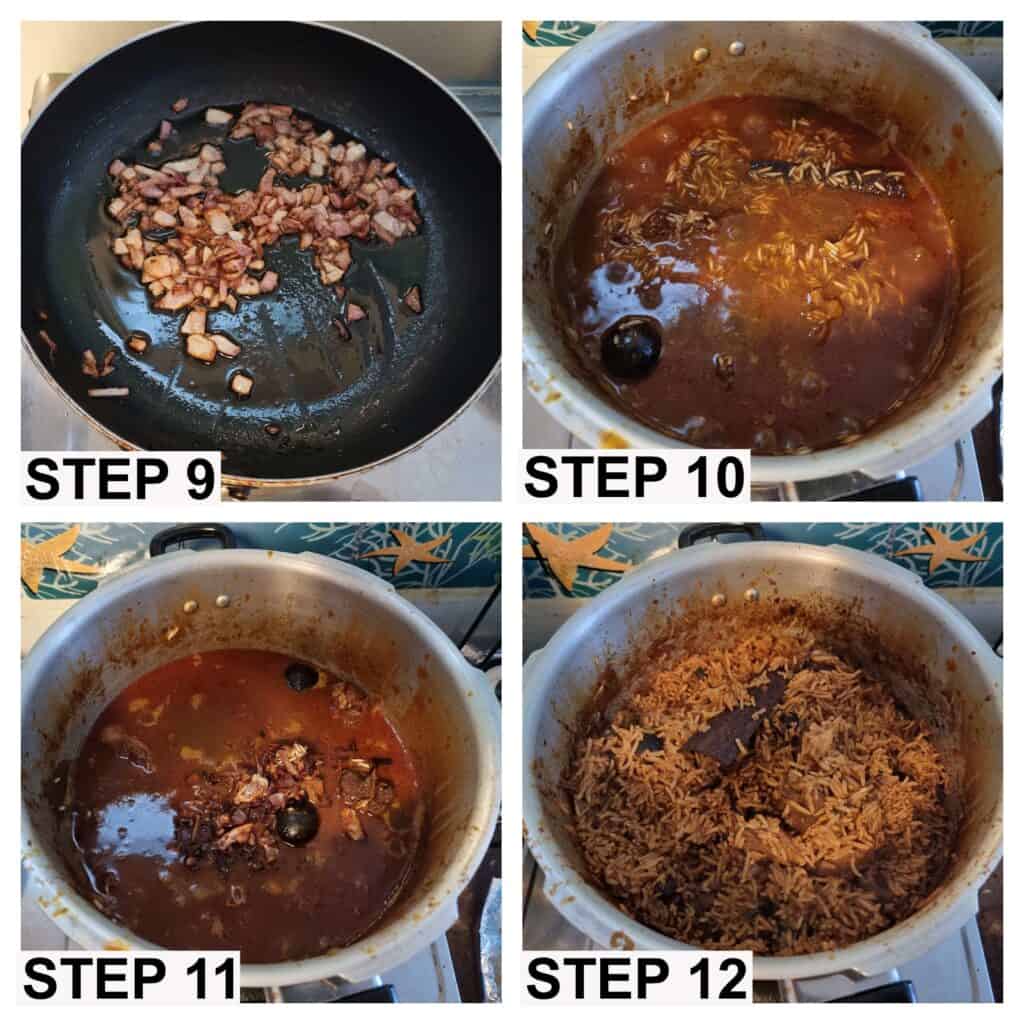 STEP 9

STEP 10

STEP 11

STEP 12