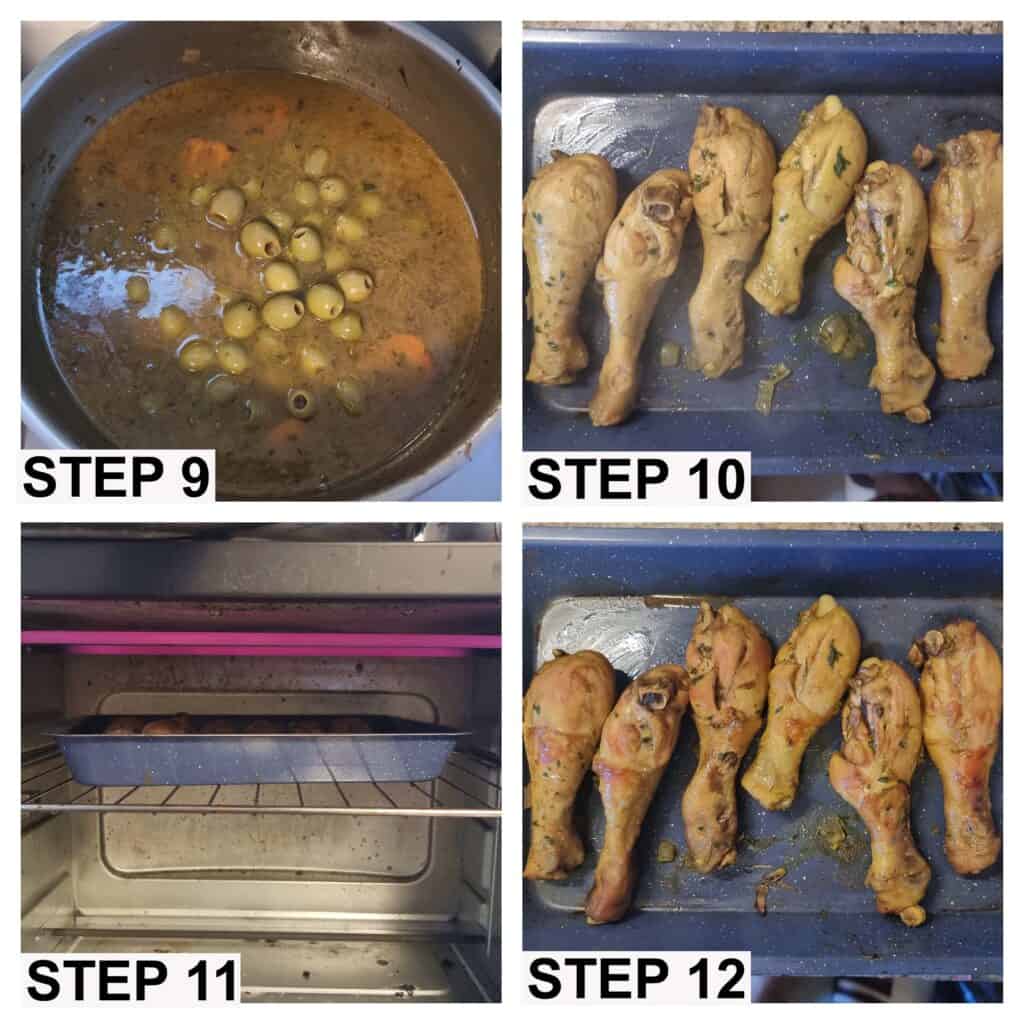 STEP 9

STEP 10

STEP 11

STEP 12