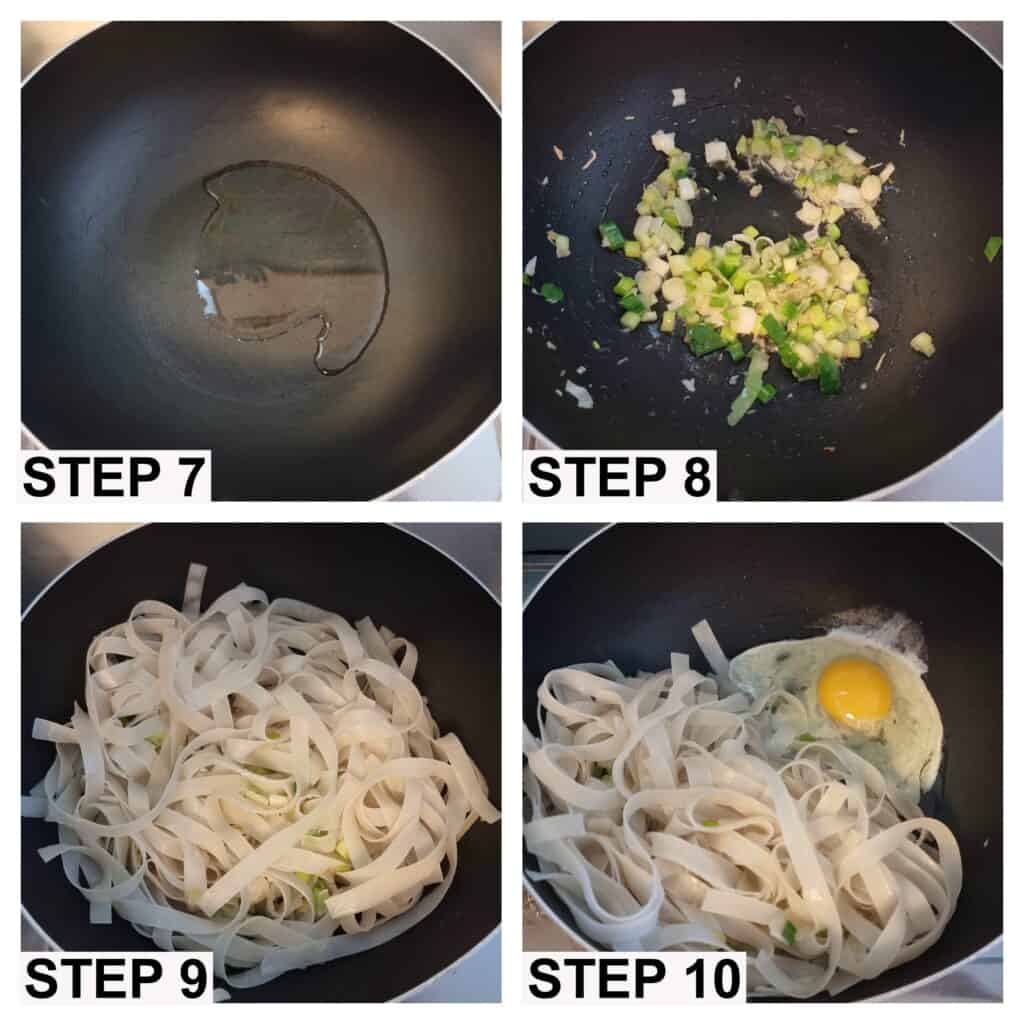 STEP 7

STEP 8

STEP 9

STEP 10