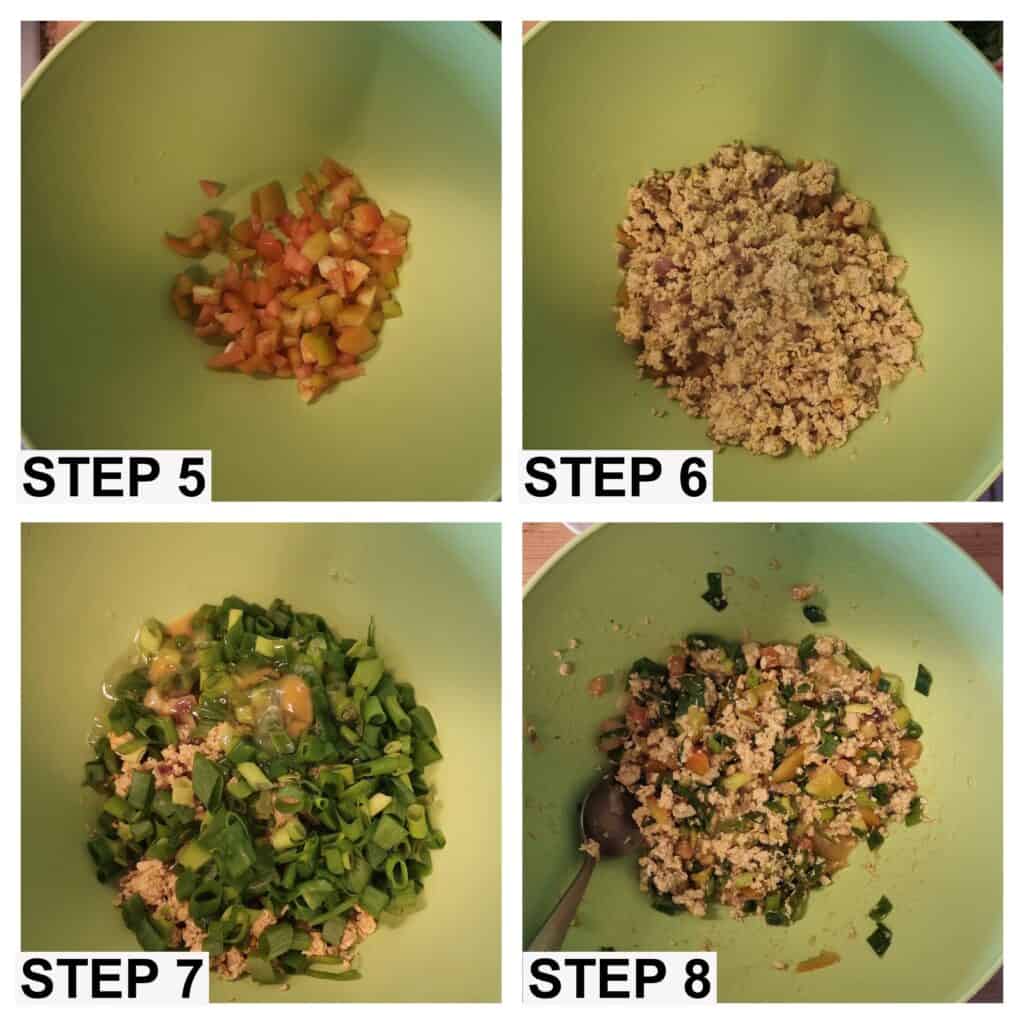 STEP 5

STEP 6

STEP 7

STEP 8