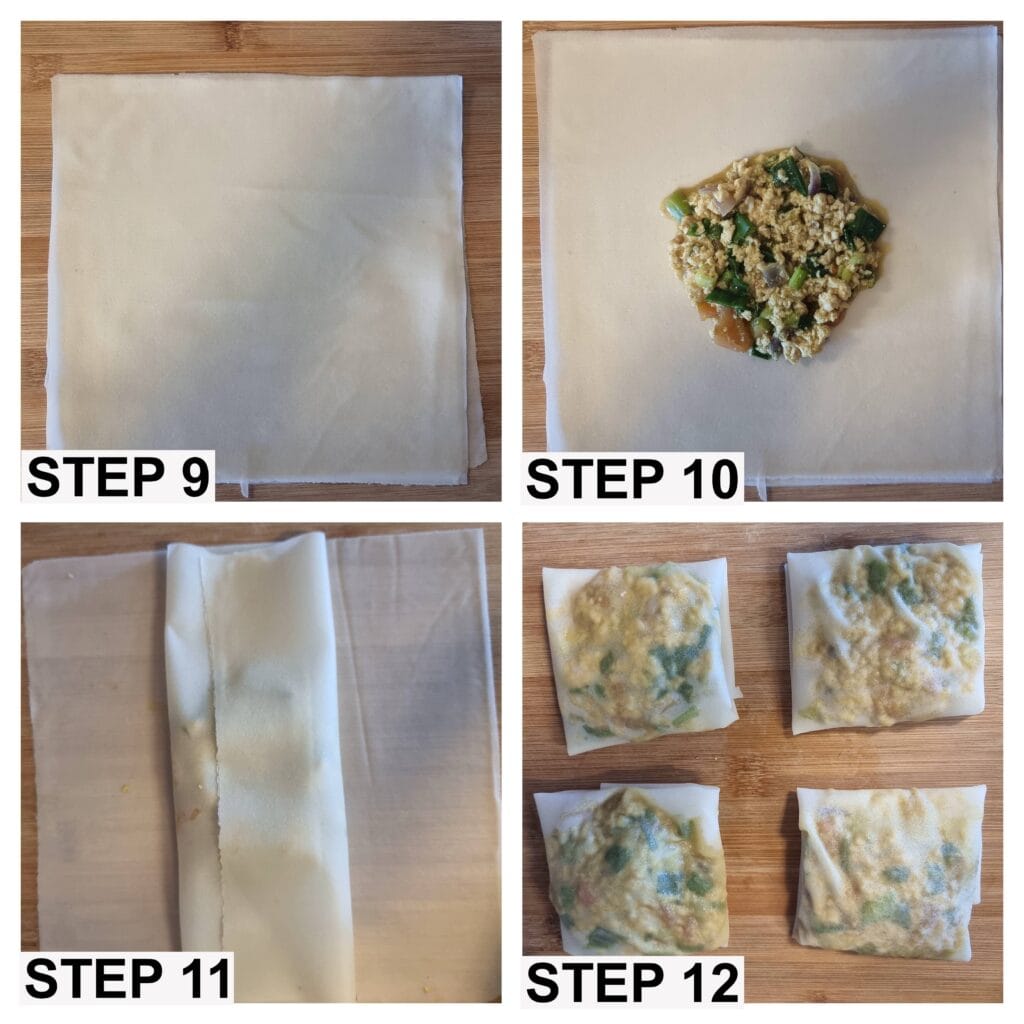 STEP 9

STEP 10

STEP 11

STEP 12