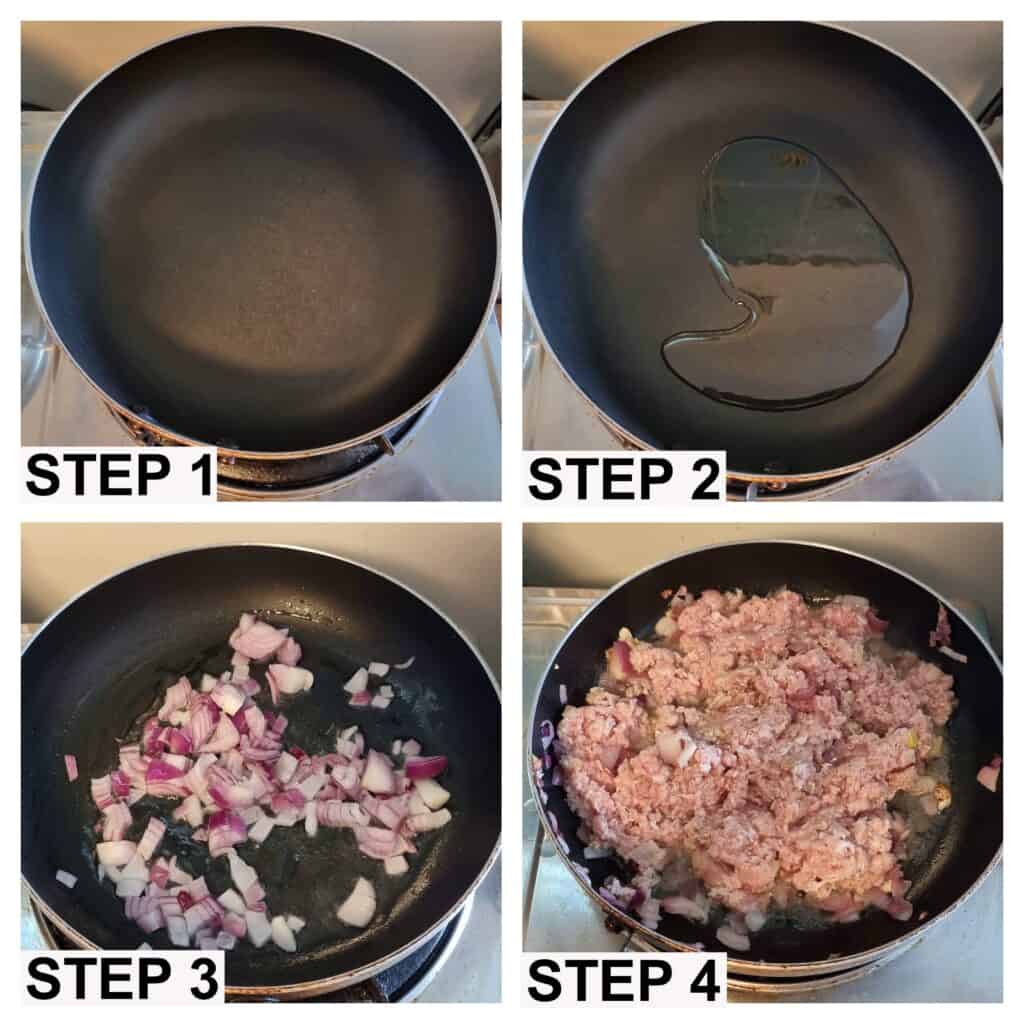 STEP 1

STEP 2

STEP 3

STEP 4