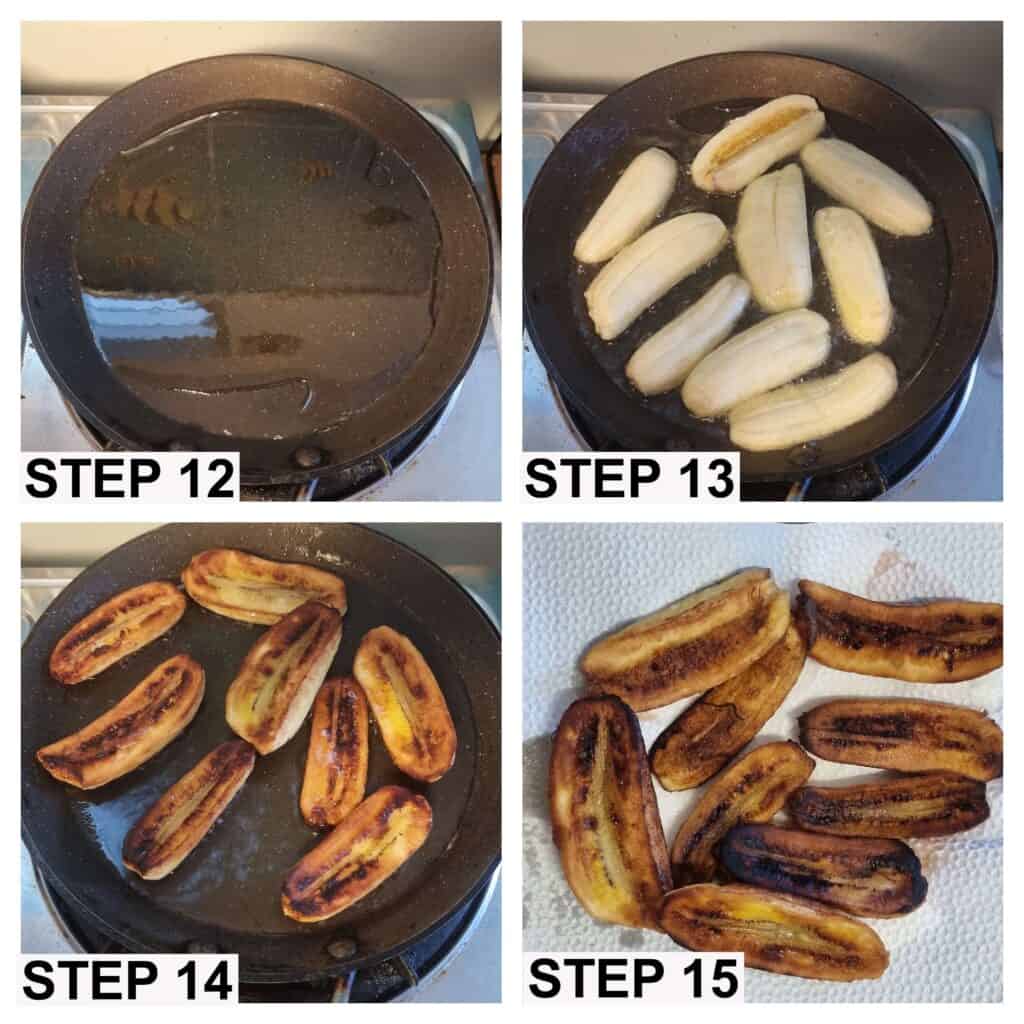 STEP 12

STEP 13

STEP 14

STEP 15