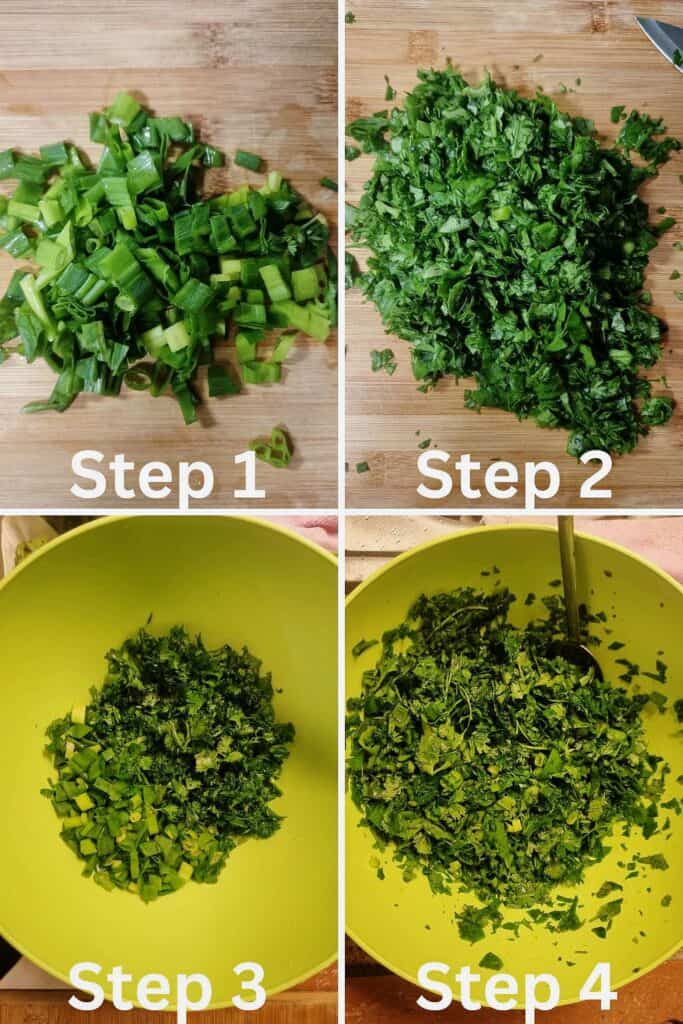 Step 1
Step 2
Step 3
Step 4