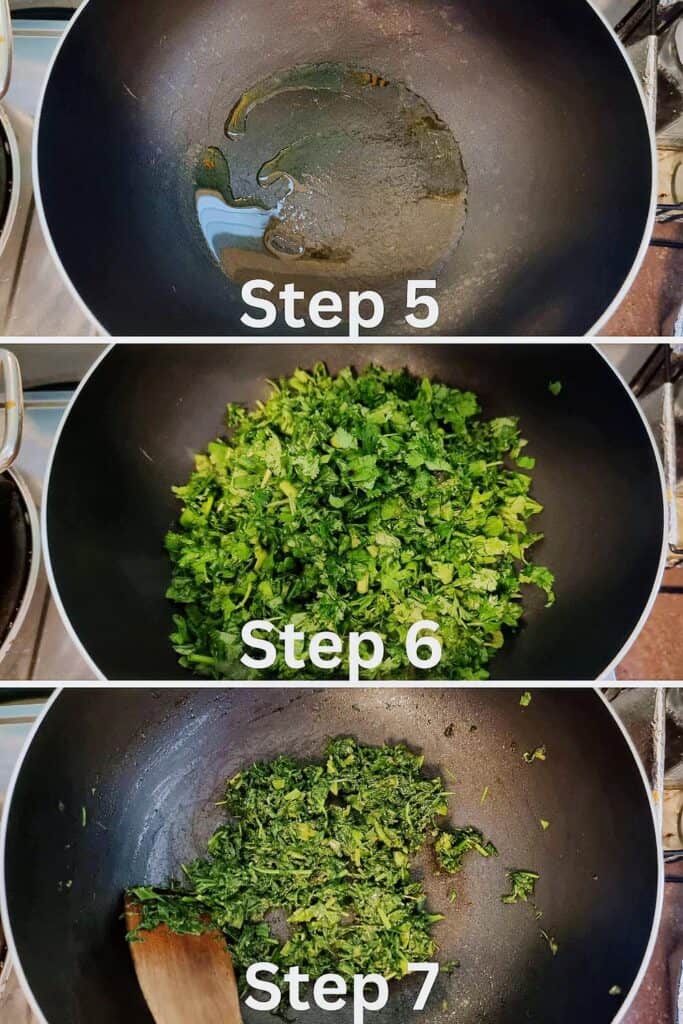 Step 5

Step 6

Step 7