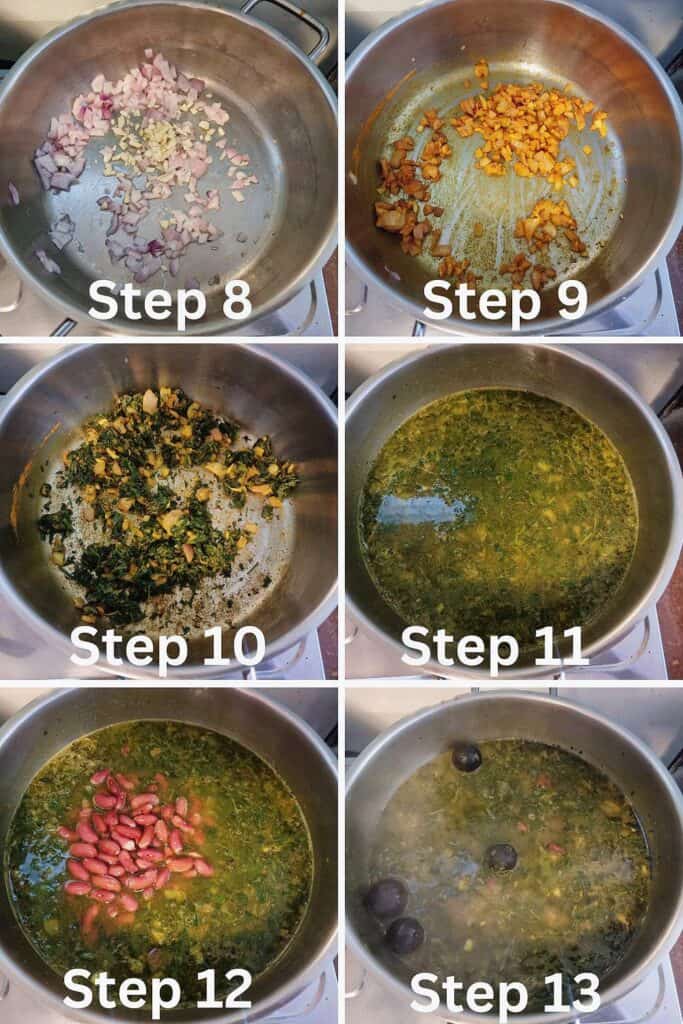 Step 8

Step 9

Step 10

Step 11

Step 12

Step 13