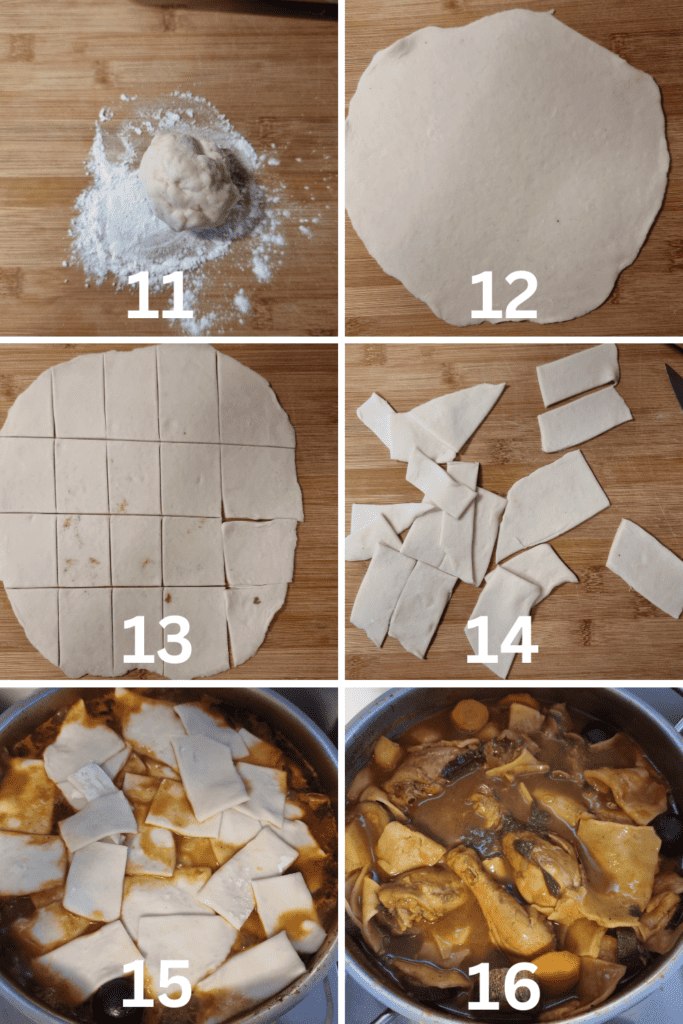 11

12

13

14

15

16