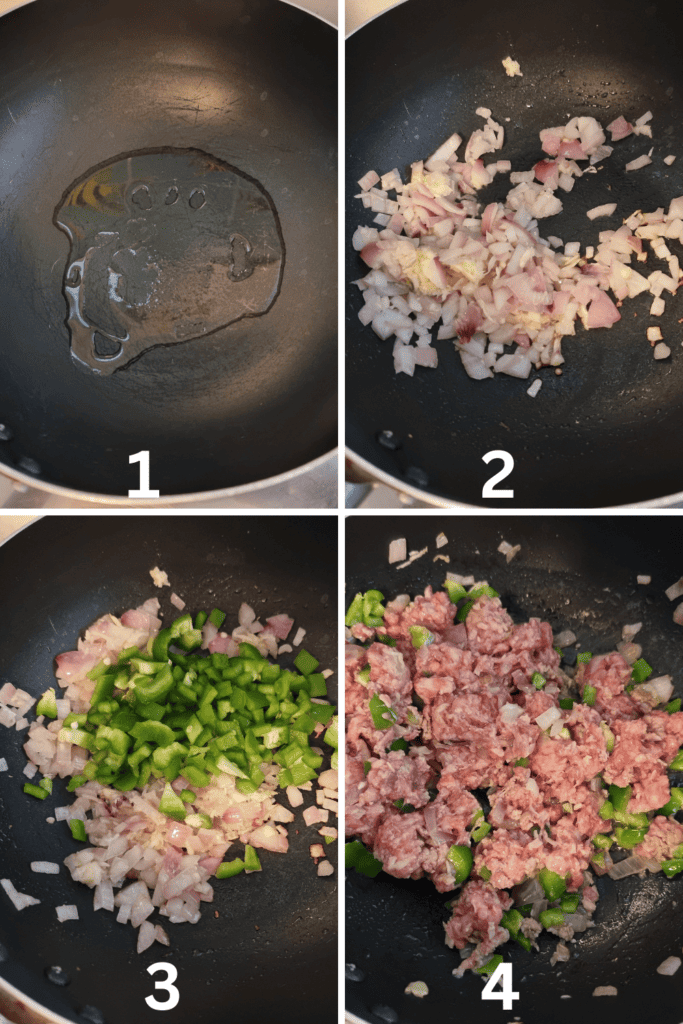 1

2

3

4