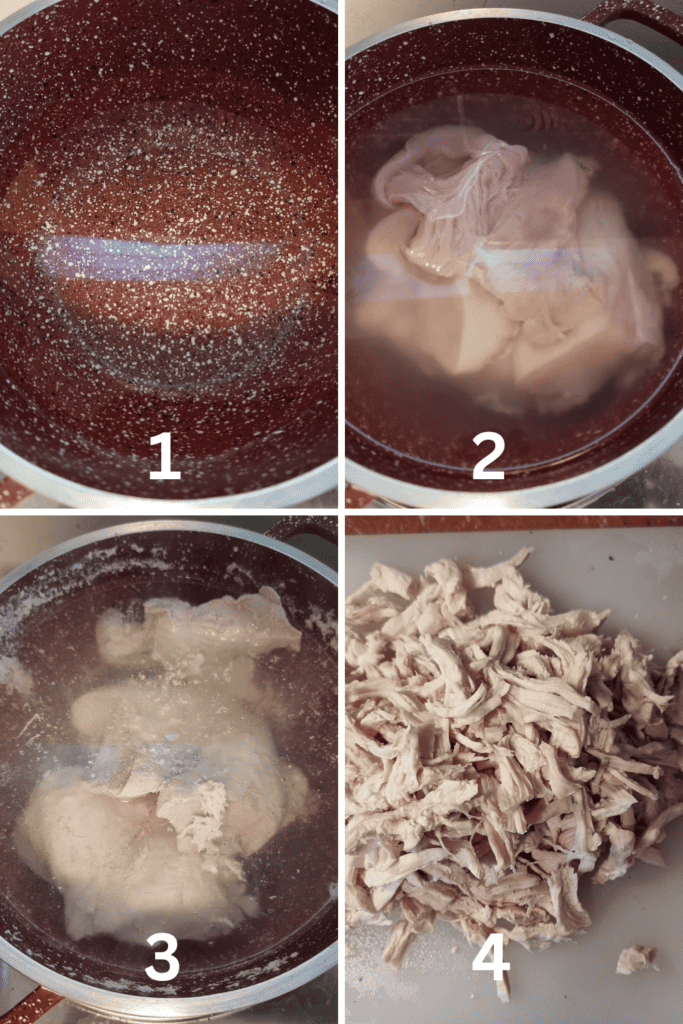 1
2
3
4