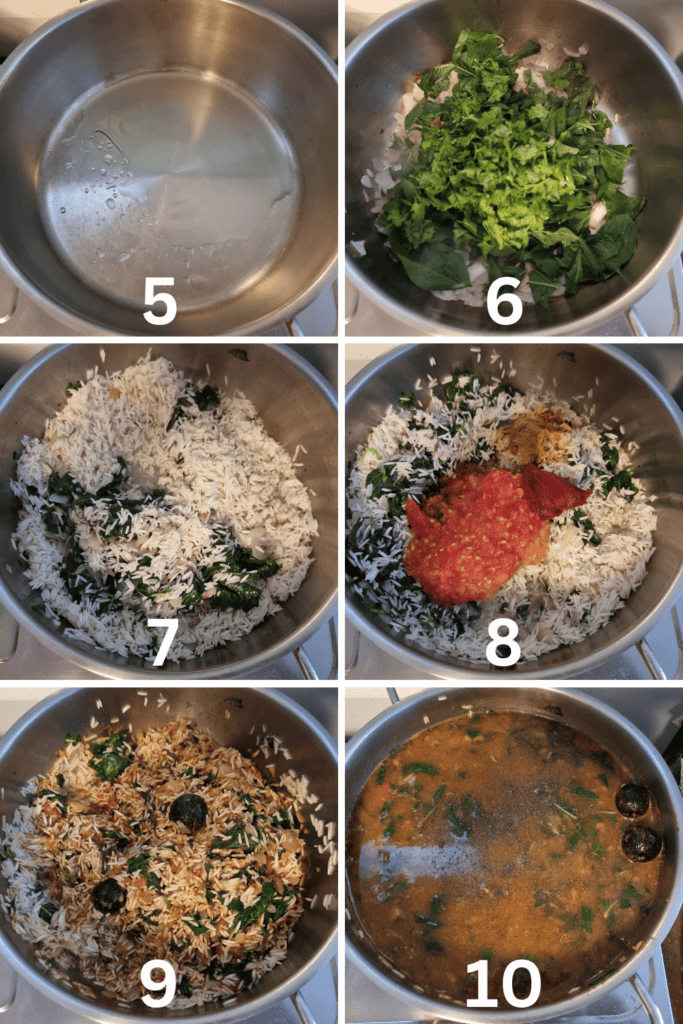 5
6
7
8
9
10