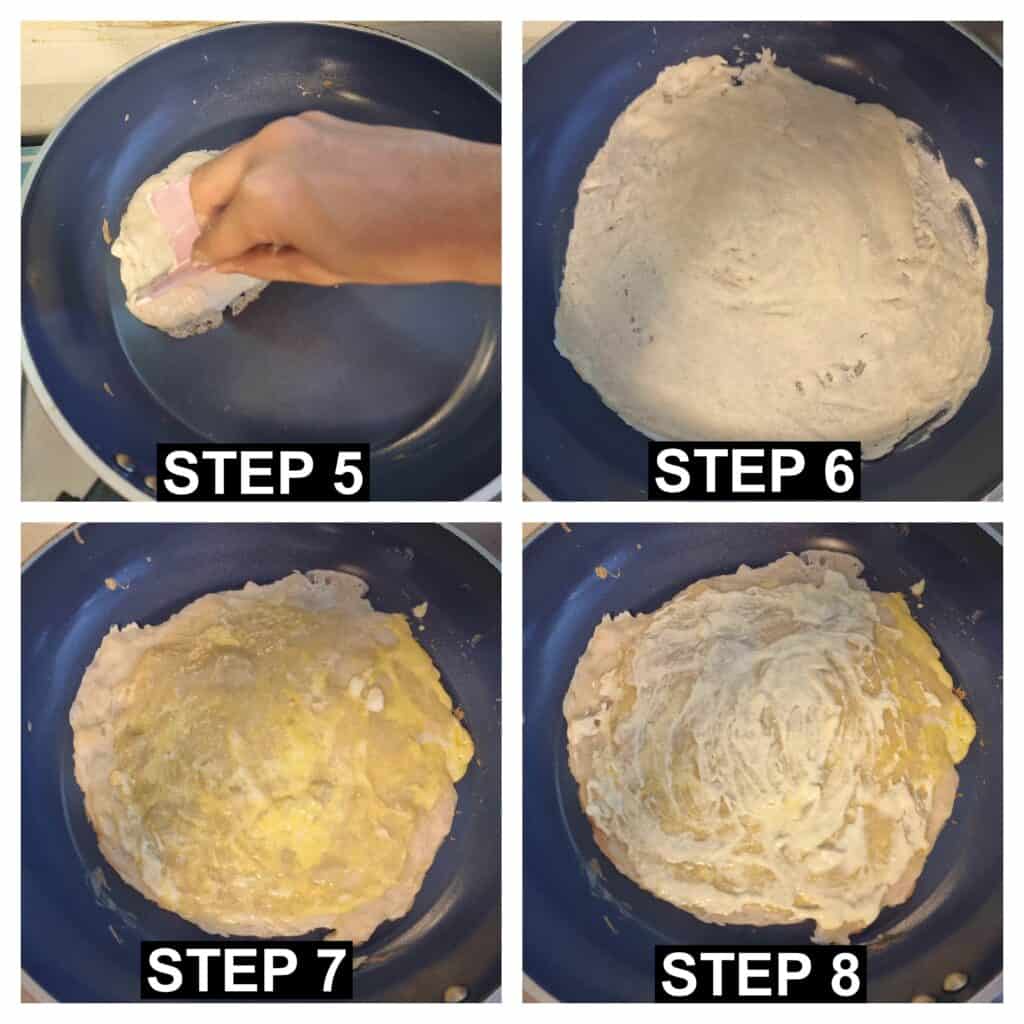 STEP 5

STEP 6

STEP 7

STEP 8