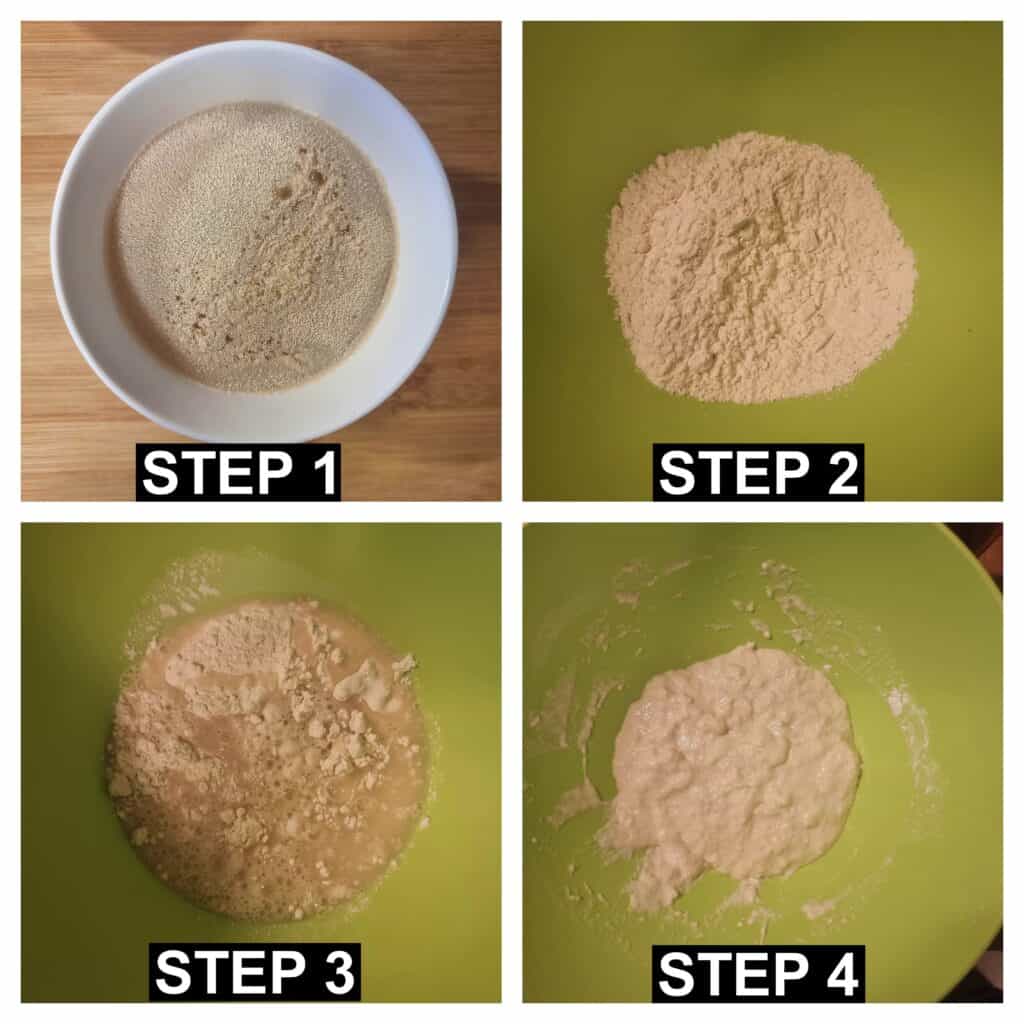 STEP 1

STEP 2

STEP 3

STEP 4