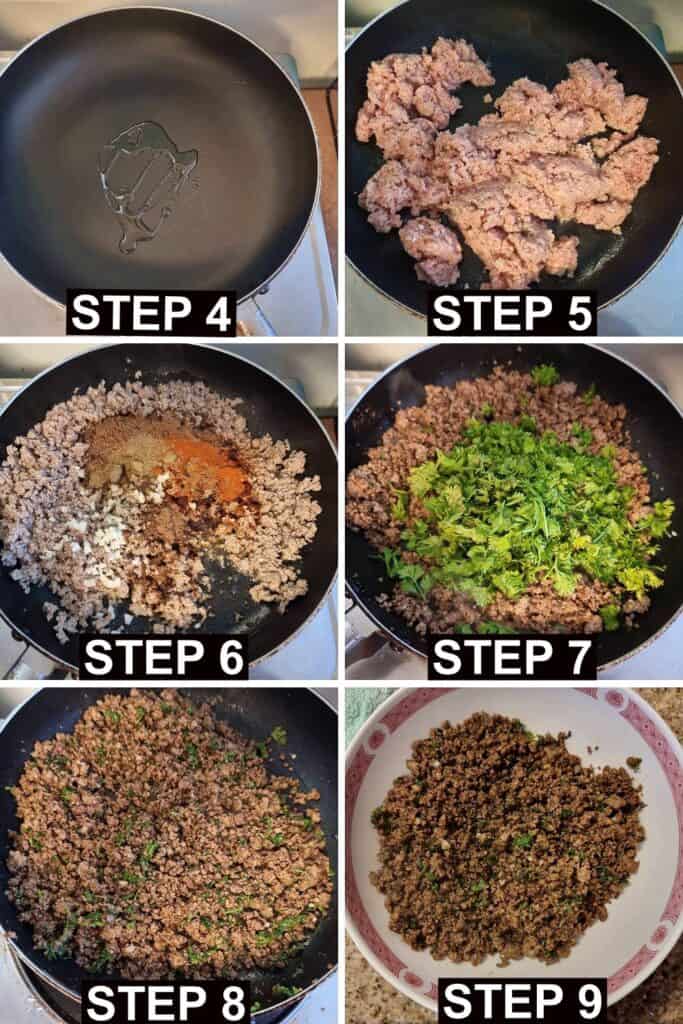 STEP 4

STEP 5

STEP 6

STEP 7

STEP 8

STEP 9