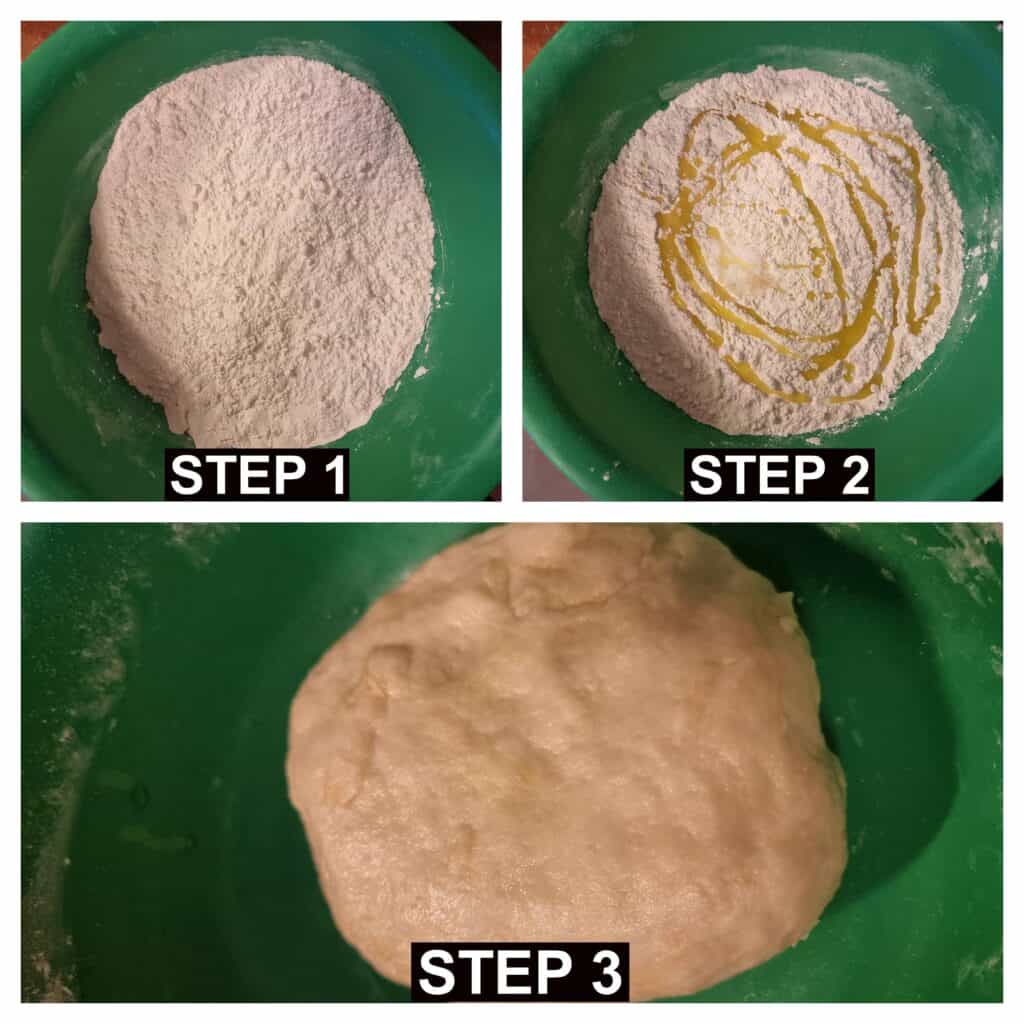 STEP 1

STEP 2

STEP 3