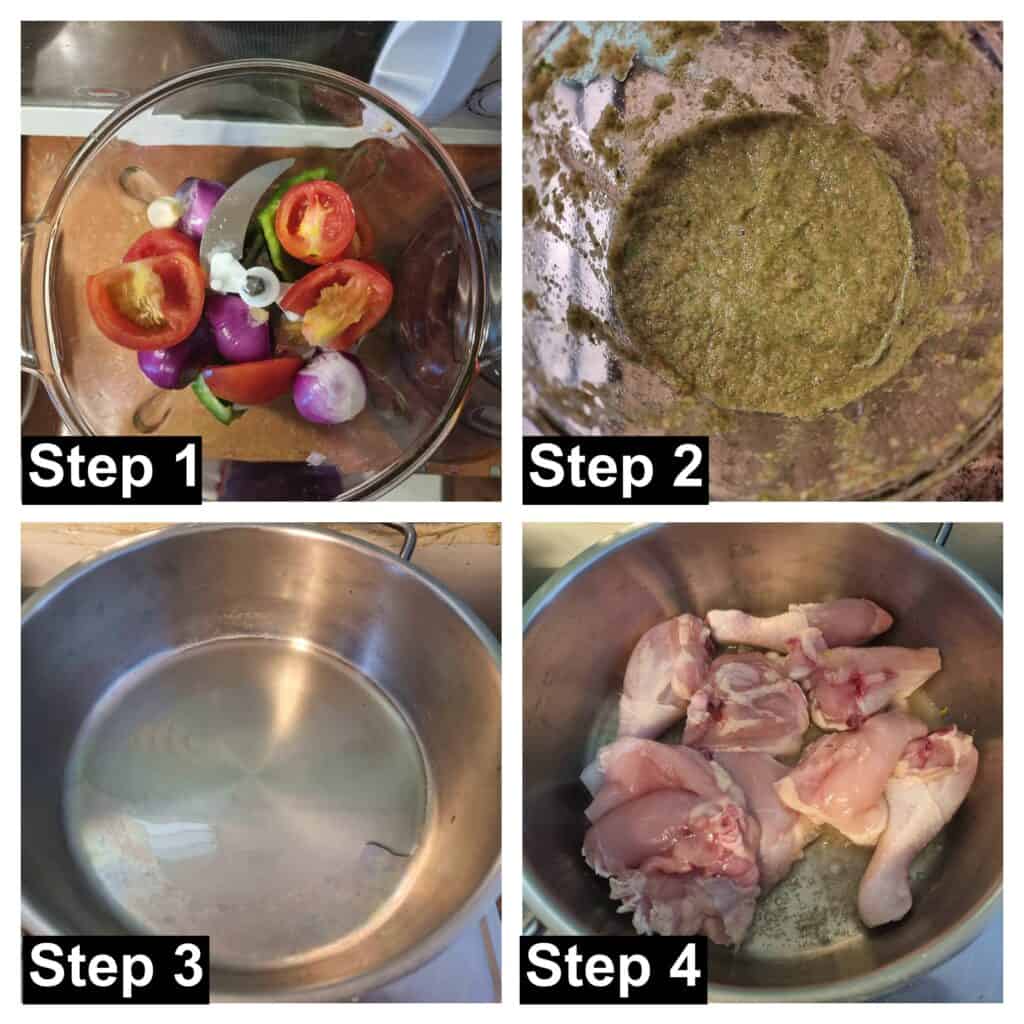 Step 1

Step 2

Step 3

Step 4