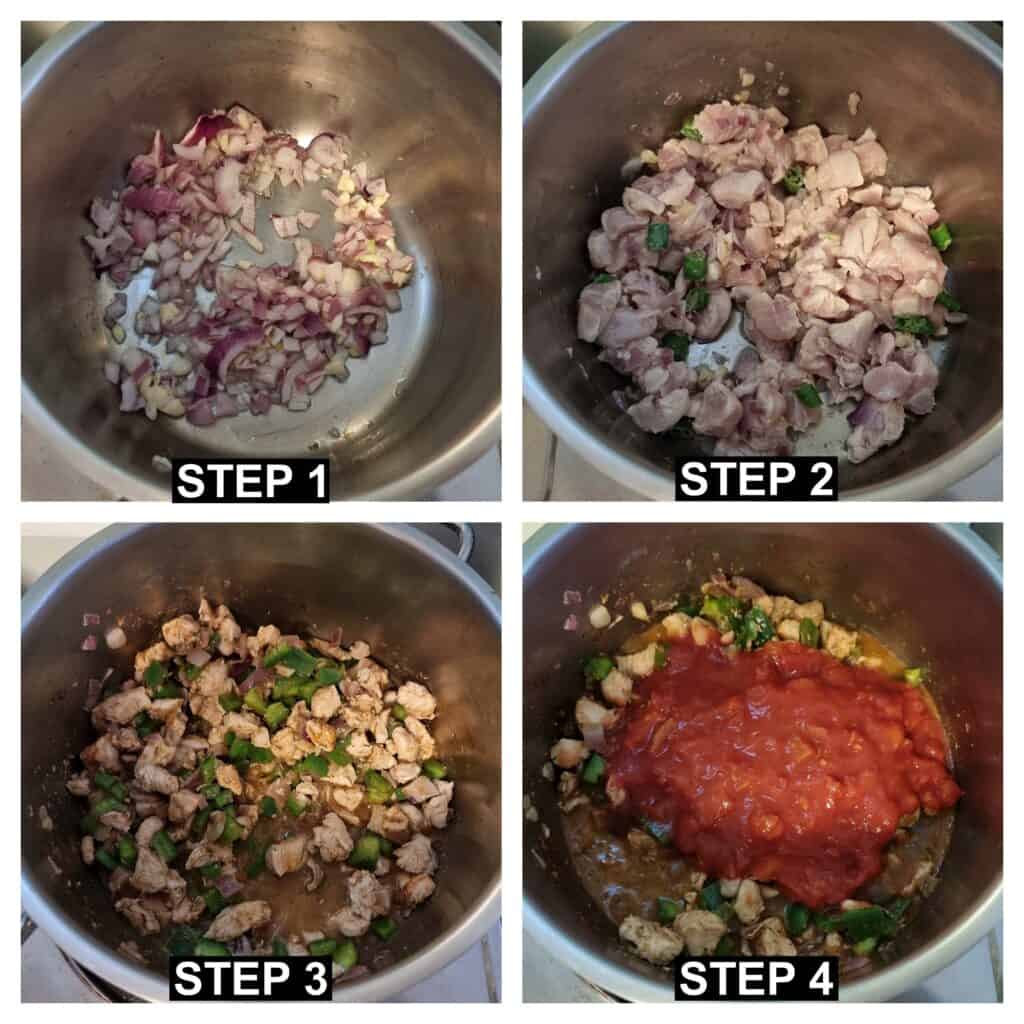 STEP 1

STEP 2

STEP 3

STEP 4