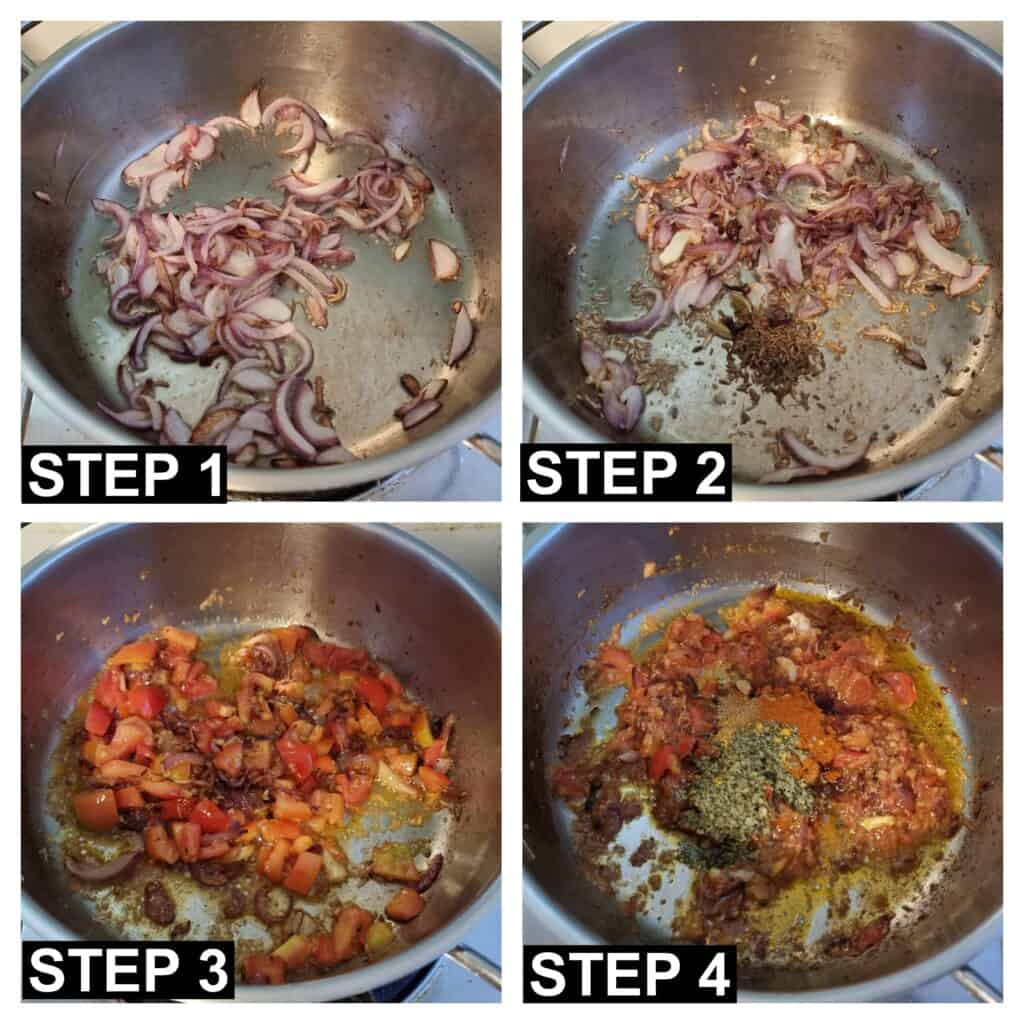 STEP 1

STEP 2

STEP 3

STEP 4