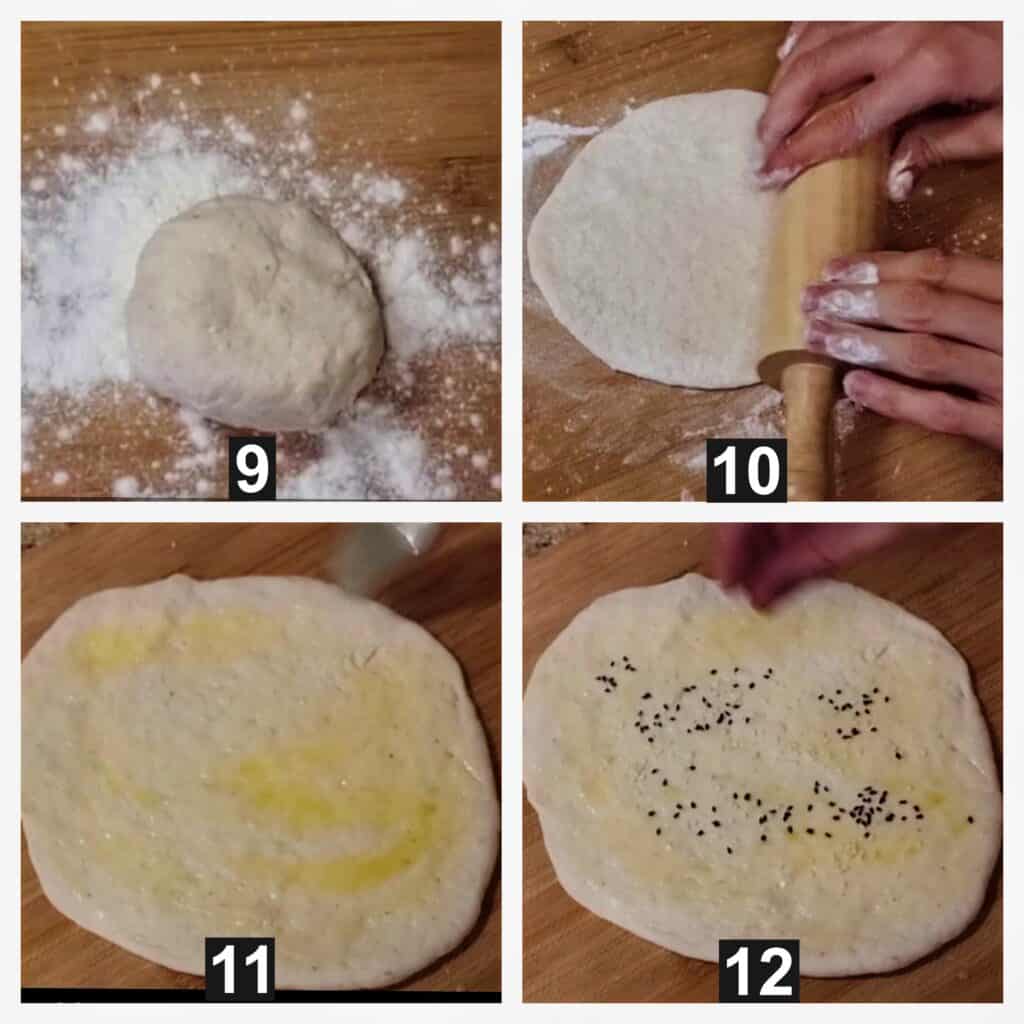 9

10

11

12