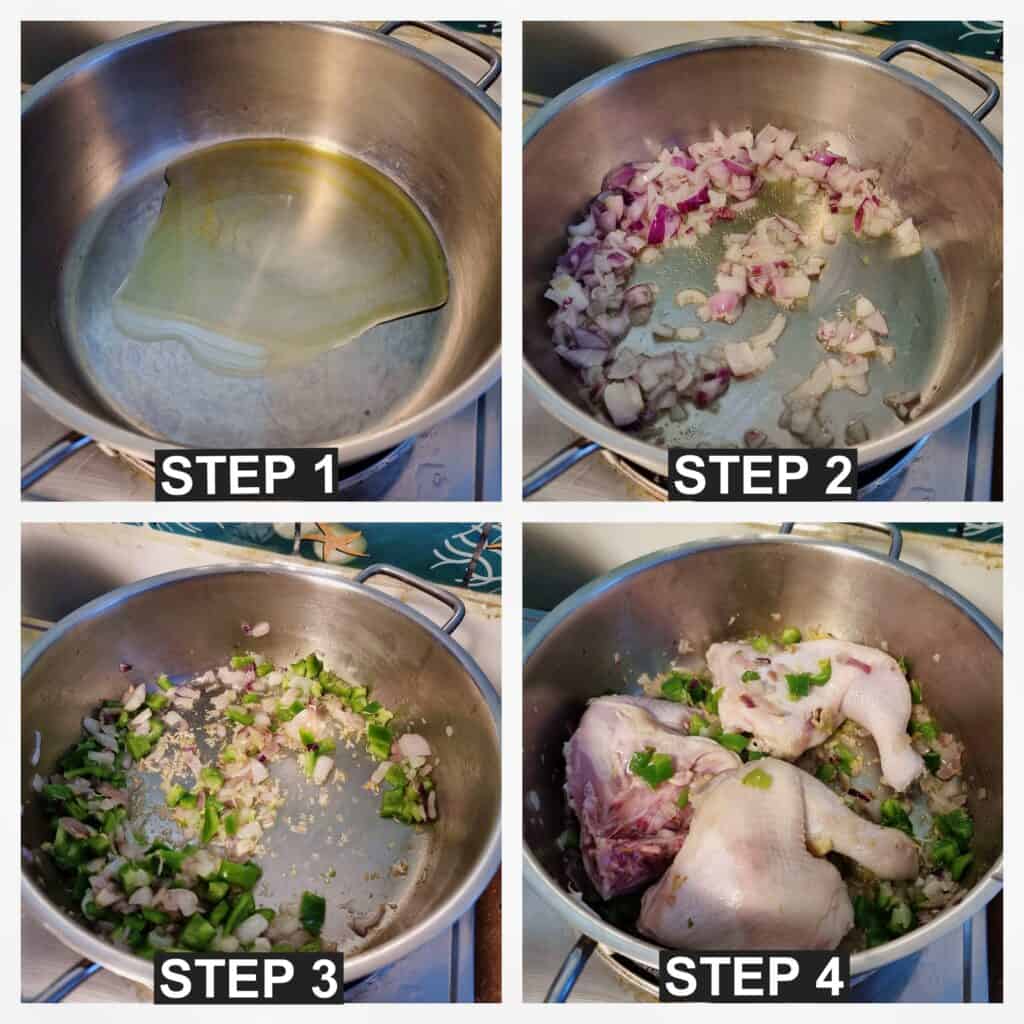 STEP 1

STEP 2

STEP 3

STEP 4